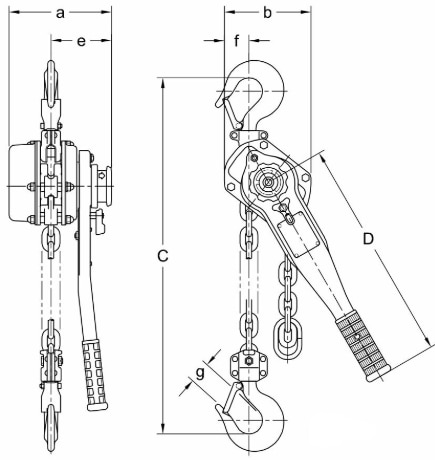 a
e
b
f
C
D
g